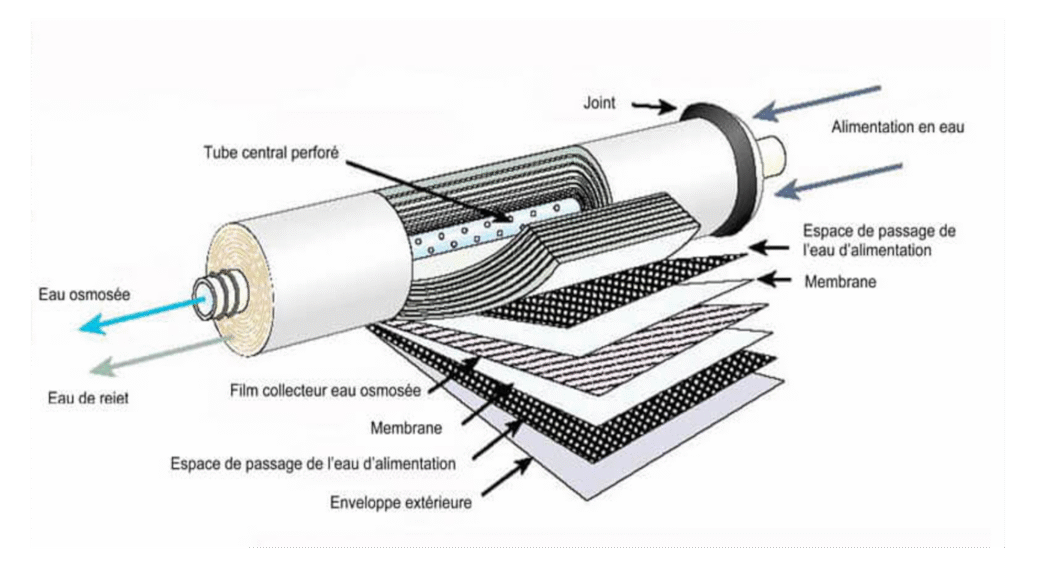 Joint

Alimentation en eau

Tube central perforé

Espace de passage de l'eau d'alimentation

Membrane

Eau osmosée

Eau de rejet

Film collecteur eau osmosée

Membrane

Espace de passage de l'eau d'alimentation

Enveloppe extérieure